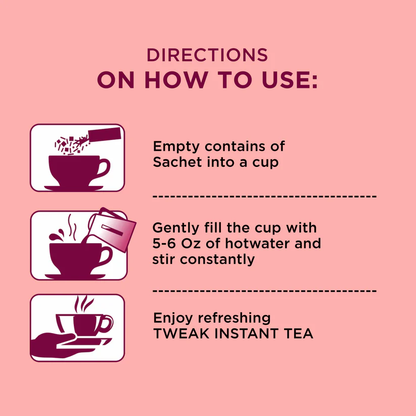 DIRECTIONS
ON HOW TO USE:

Empty contains of Sachet into a cup

Gently fill the cup with 5-6 Oz of hotwater and stir constantly

Enjoy refreshing TWEAK INSTANT TEA