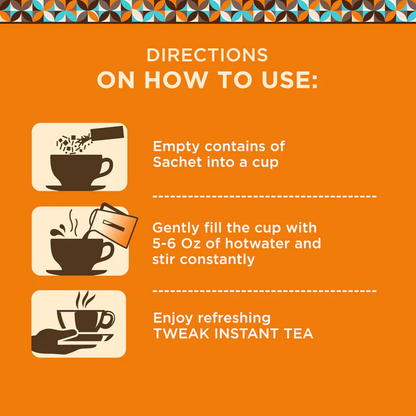 DIRECTIONS
ON HOW TO USE:

Empty contains of Sachet into a cup

Gently fill the cup with 5-6 Oz of hotwater and stir constantly

Enjoy refreshing TWEAK INSTANT TEA