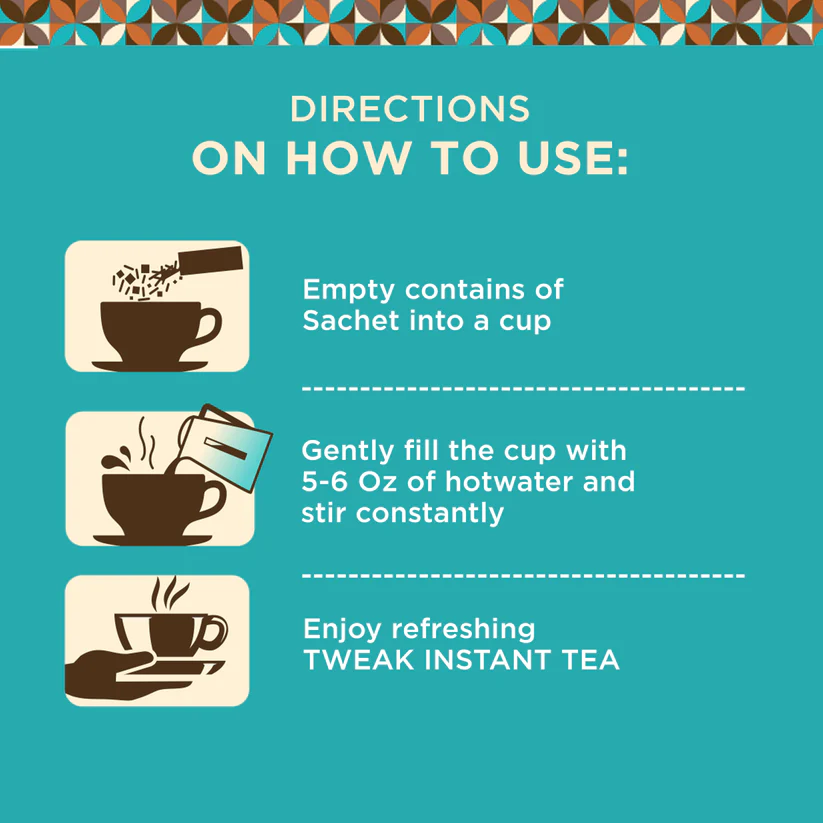 DIRECTIONS
ON HOW TO USE:

Empty contains of Sachet into a cup

Gently fill the cup with 5-6 Oz of hotwater and stir constantly

Enjoy refreshing TWEAK INSTANT TEA